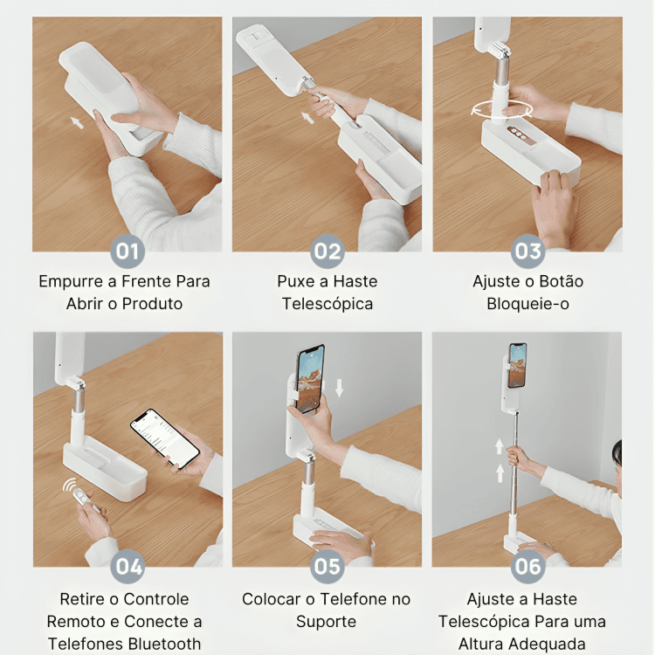 01
Empurre a Frente Para Abrir o Produto

02
Puxe a Haste Telescópica

03
Ajuste o Botão Bloqueie-o

04
Retire o Controle Remoto e Conecte a Telefones Bluetooth

05
Colocar o Telefone no Suporte

06
Ajuste a Haste Telescópica Para uma Altura Adequada