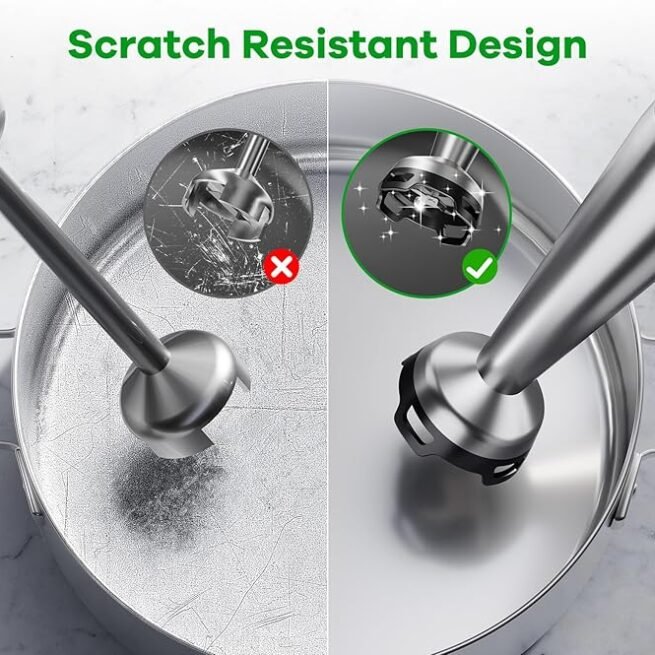 Scratch Resistant Design